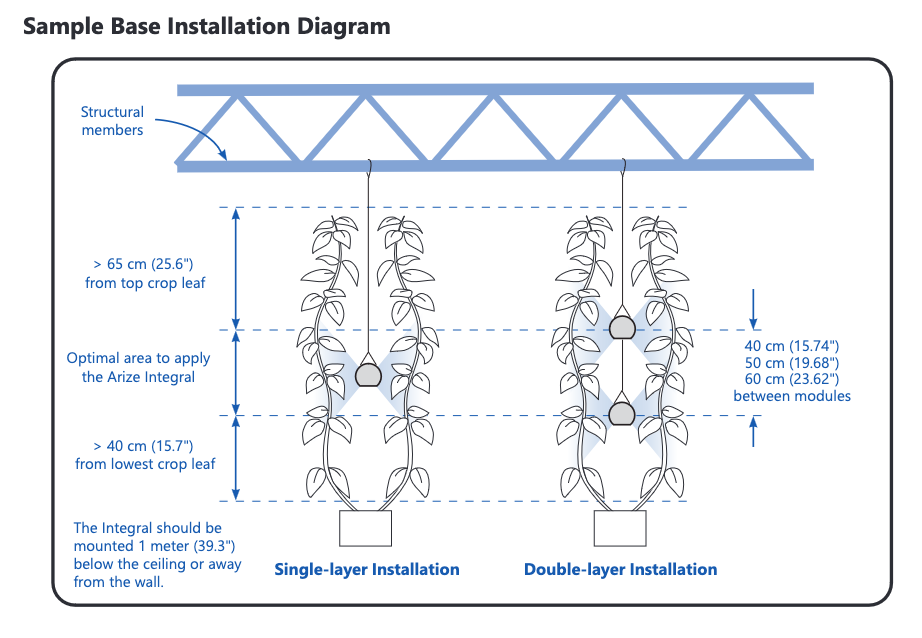 Sample Base Installation Diagram

Structural members

> 65 cm (25.6") from top crop leaf

Optimal area to apply the Arize Integral

> 40 cm (15.7") from lowest crop leaf

The Integral should be mounted 1 meter (39.3") below the ceiling or away from the wall.

Single-layer Installation

Double-layer Installation

40 cm (15.74")
50 cm (19.68")
60 cm (23.62")
between modules