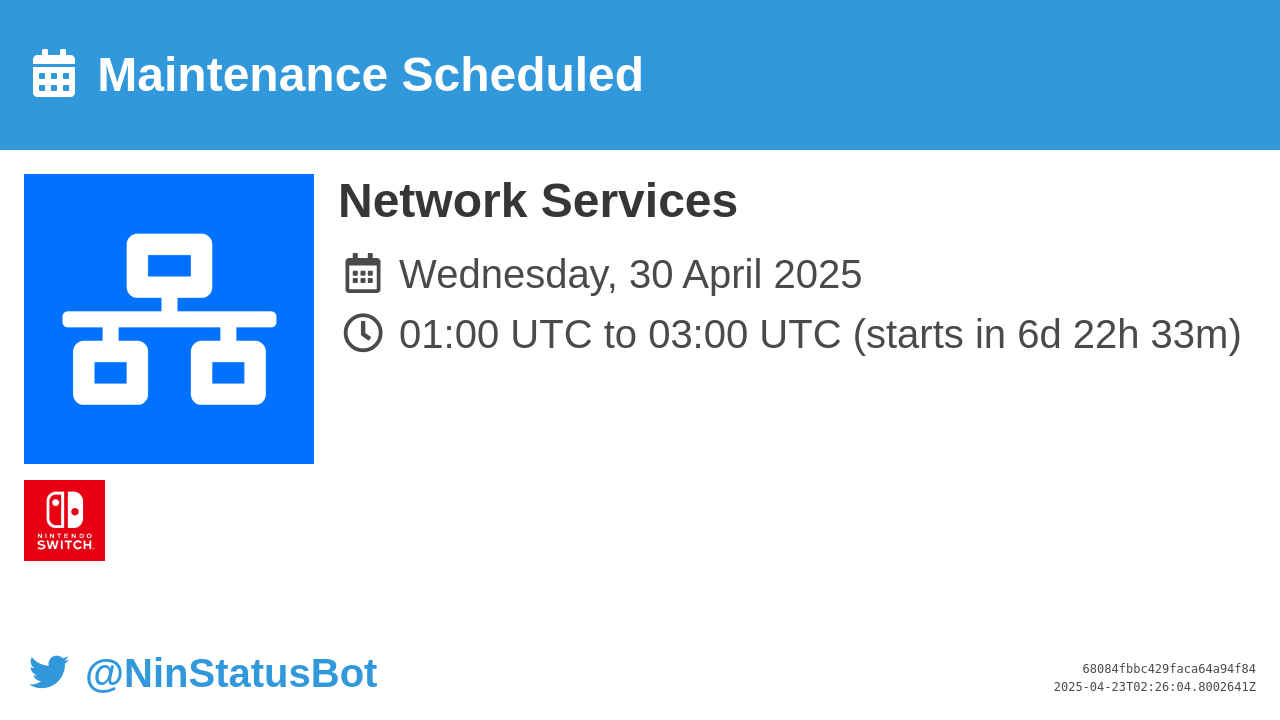 Maintenance Scheduled

Network Services

Wednesday, 30 April 2025

01:00 UTC to 03:00 UTC (starts in 6d 22h 33m)

NINTENDO
SWITCH

@NinStatusBot

68084fbbc429faca64a94f84
2025-04-23T02:26:04.8002641Z